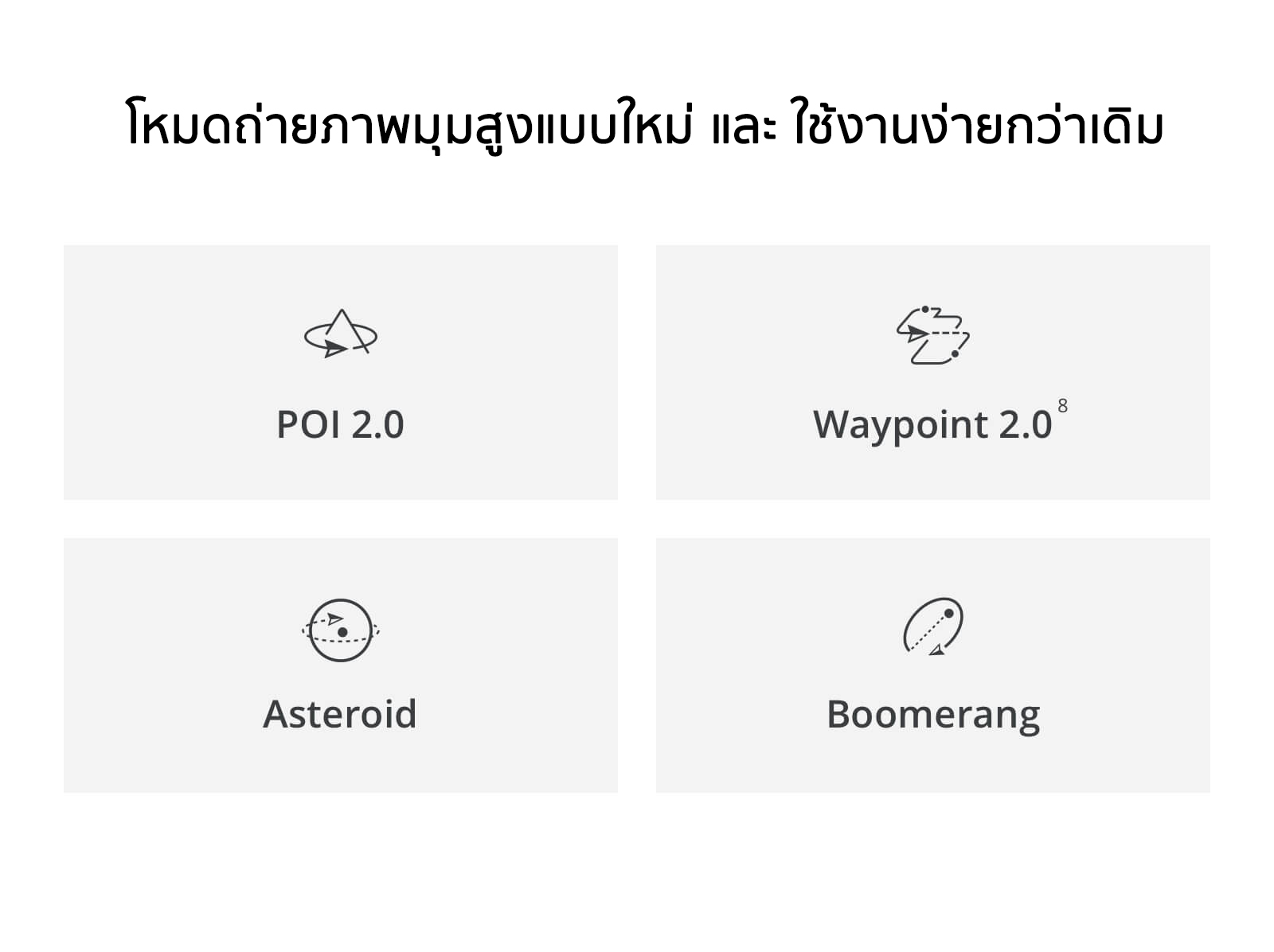 โหมดถ่ายภาพมุมสูงแบบใหม่ และ ใช้งานง่ายกว่าเดิม

POI 2.0

Waypoint 2.0$^{8}$

Asteroid

Boomerang