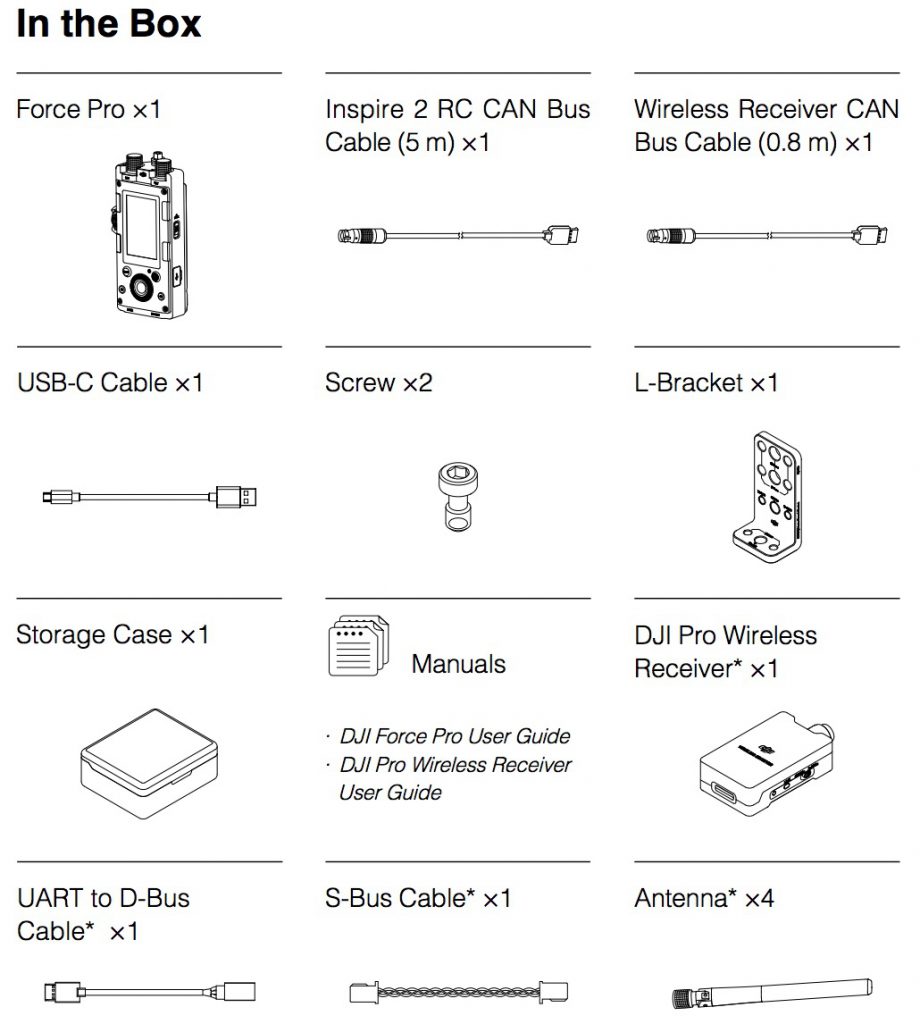 In the Box

Force Pro ×1

Inspire 2 RC CAN Bus Cable (5 m) ×1

Wireless Receiver CAN Bus Cable (0.8 m) ×1

USB-C Cable ×1

Screw ×2

L-Bracket ×1

Storage Case ×1

Manuals

· DJI Force Pro User Guide
· DJI Pro Wireless Receiver User Guide

DJI Pro Wireless Receiver* ×1

UART to D-Bus Cable* ×1

S-Bus Cable* ×1

Antenna* ×4